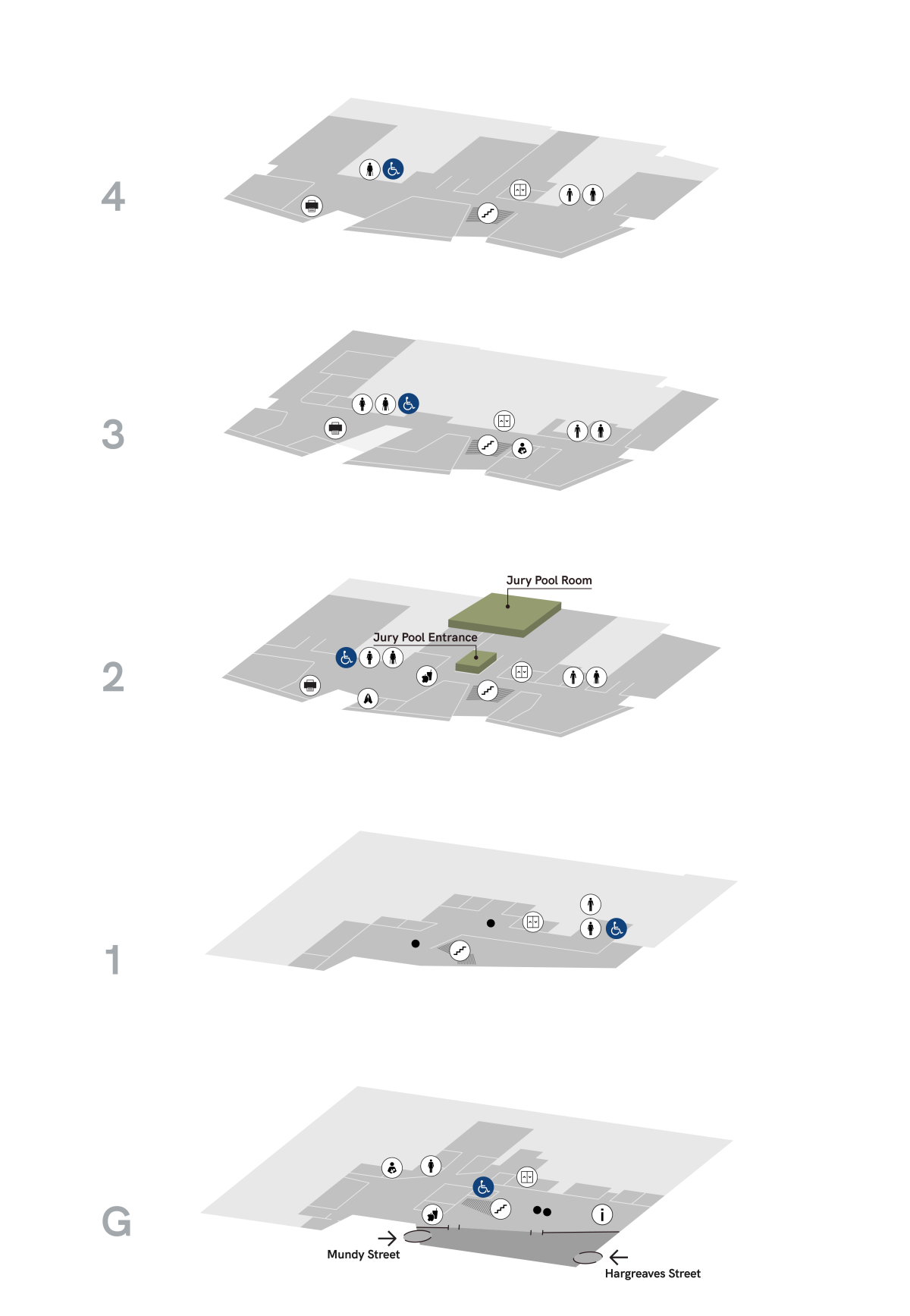 4

3

Jury Pool Room

Jury Pool Entrance

2

1

G

Mundy Street

Hargreaves Street